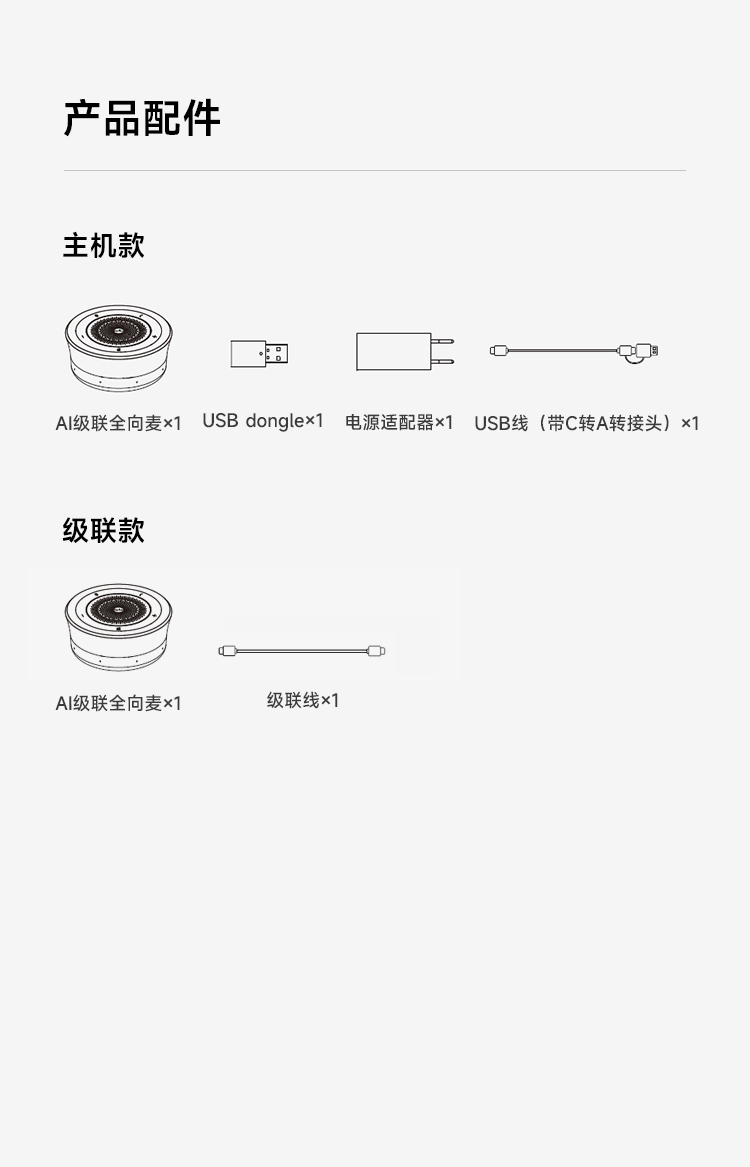 产品配件

主机款

AI级联全向麦×1

USB dongle×1

电源适配器×1

USB线（带C转A转接头）×1

级联款

AI级联全向麦×1

级联线×1